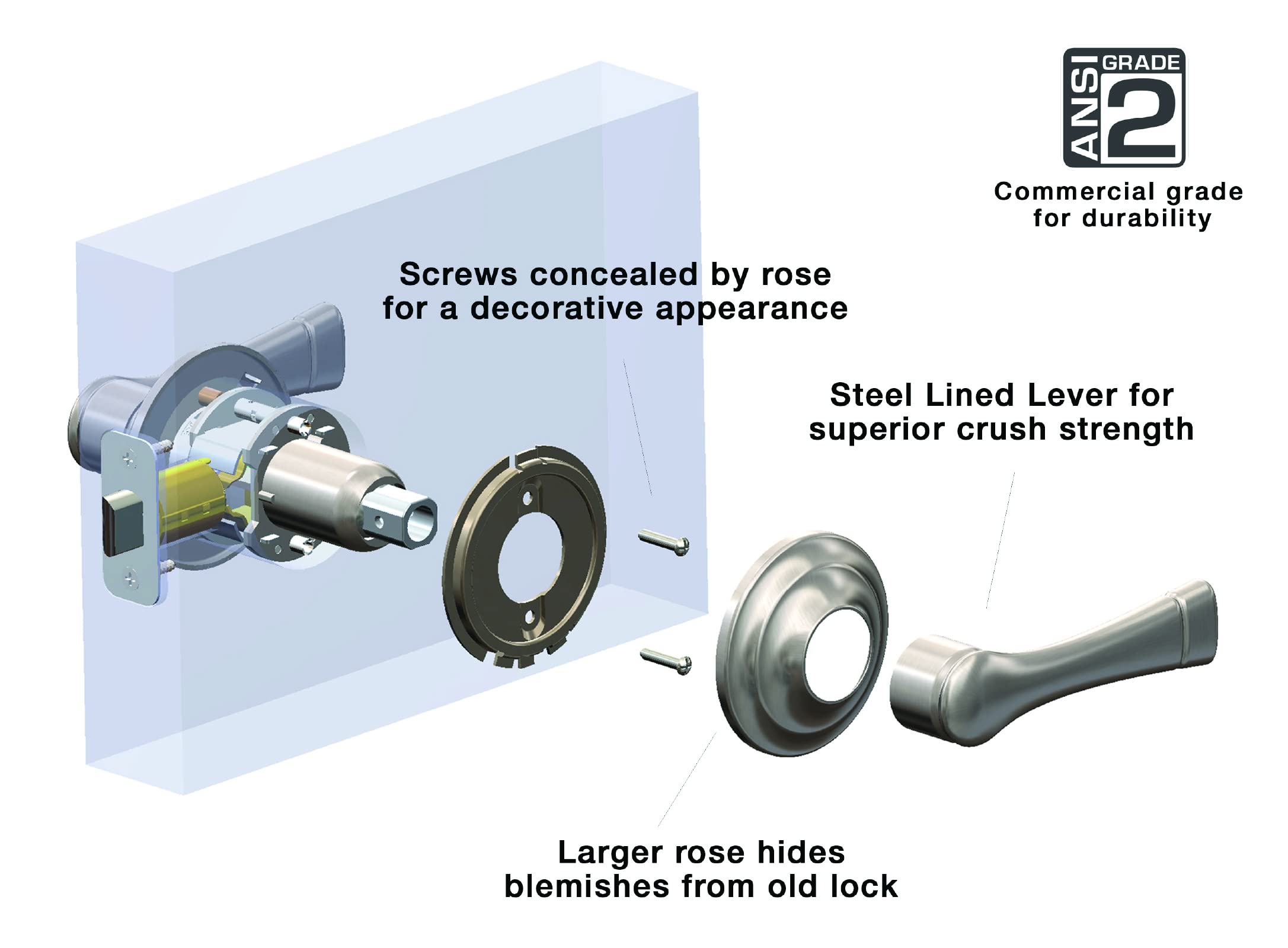 ANSI GRADE 2

Commercial grade for durability

Screws concealed by rose for a decorative appearance

Steel Lined Lever for superior crush strength

Larger rose hides blemishes from old lock