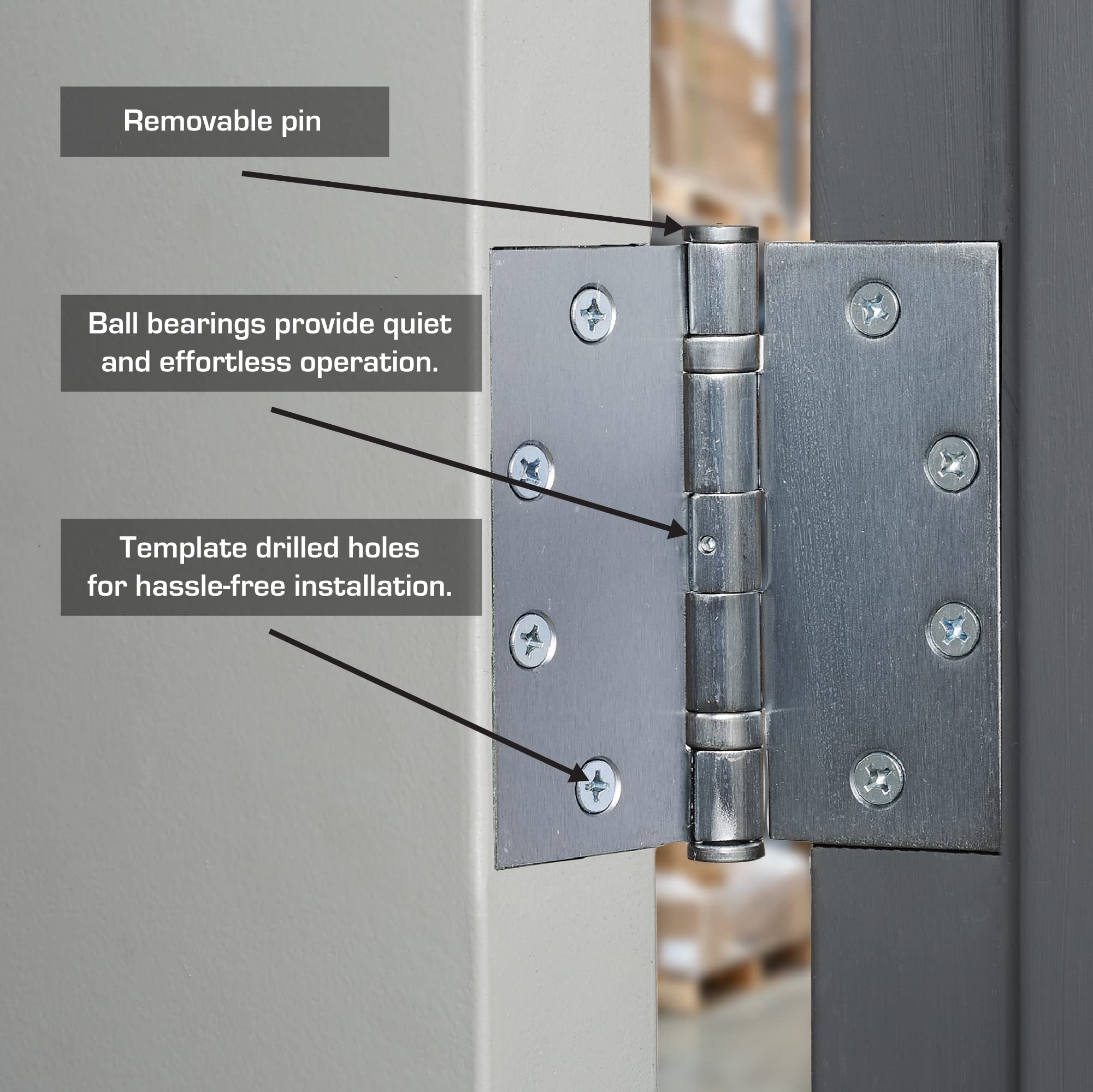 Removable pin

Ball bearings provide quiet and effortless operation.

Template drilled holes for hassle-free installation.