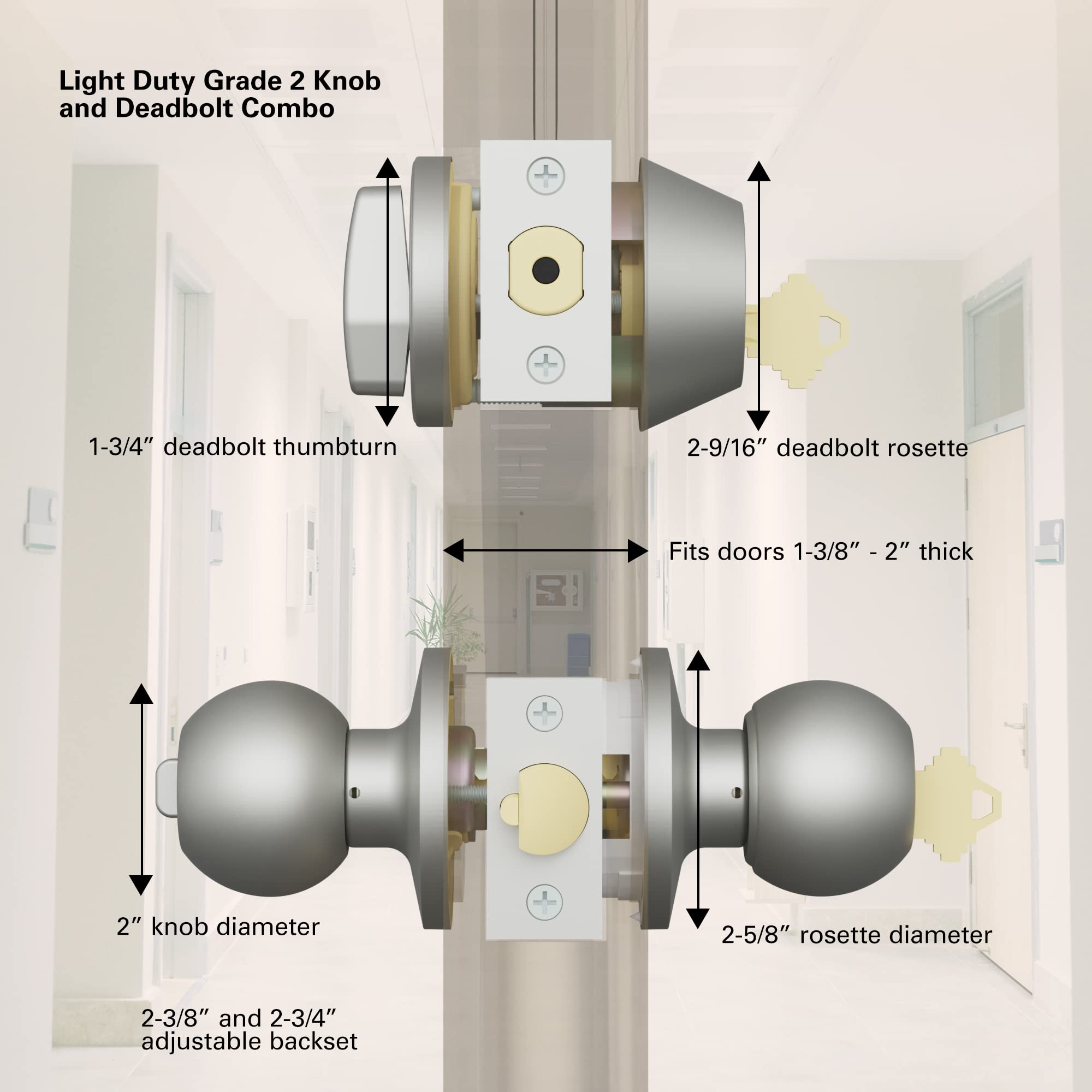 Light Duty Grade 2 Knob and Deadbolt Combo

1-3/4″ deadbolt thumbturn

2-9/16″ deadbolt rosette

Fits doors 1-3/8″ - 2″ thick

2″ knob diameter

2-5/8″ rosette diameter

2-3/8″ and 2-3/4″ adjustable backset