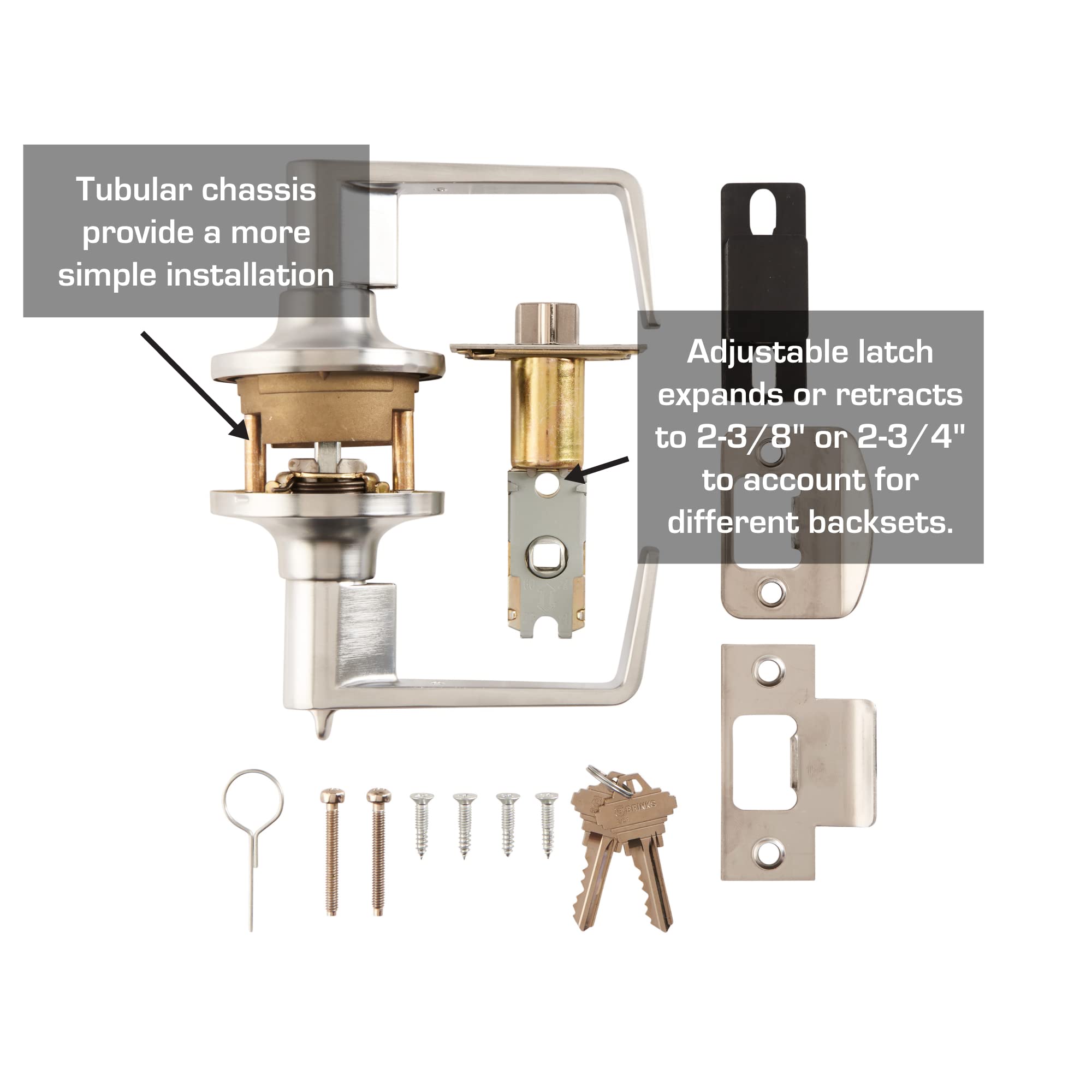 Tubular chassis provide a more simple installation

Adjustable latch expands or retracts to 2-3/8" or 2-3/4" to account for different backsets.

BRINKS