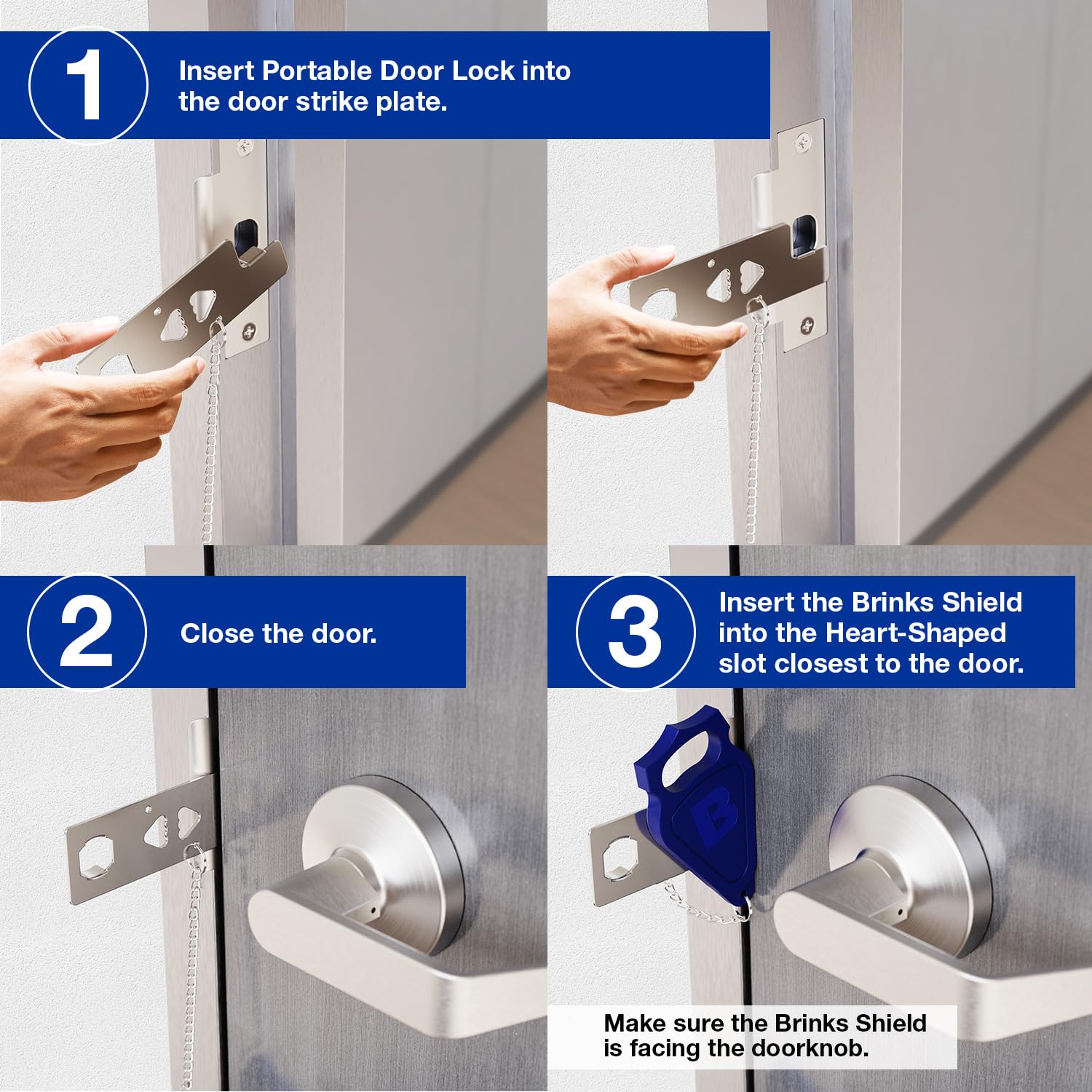 1

Insert Portable Door Lock into the door strike plate.

2

Close the door.

3

Insert the Brinks Shield into the Heart-Shaped slot closest to the door.

B

Make sure the Brinks Shield is facing the doorknob.