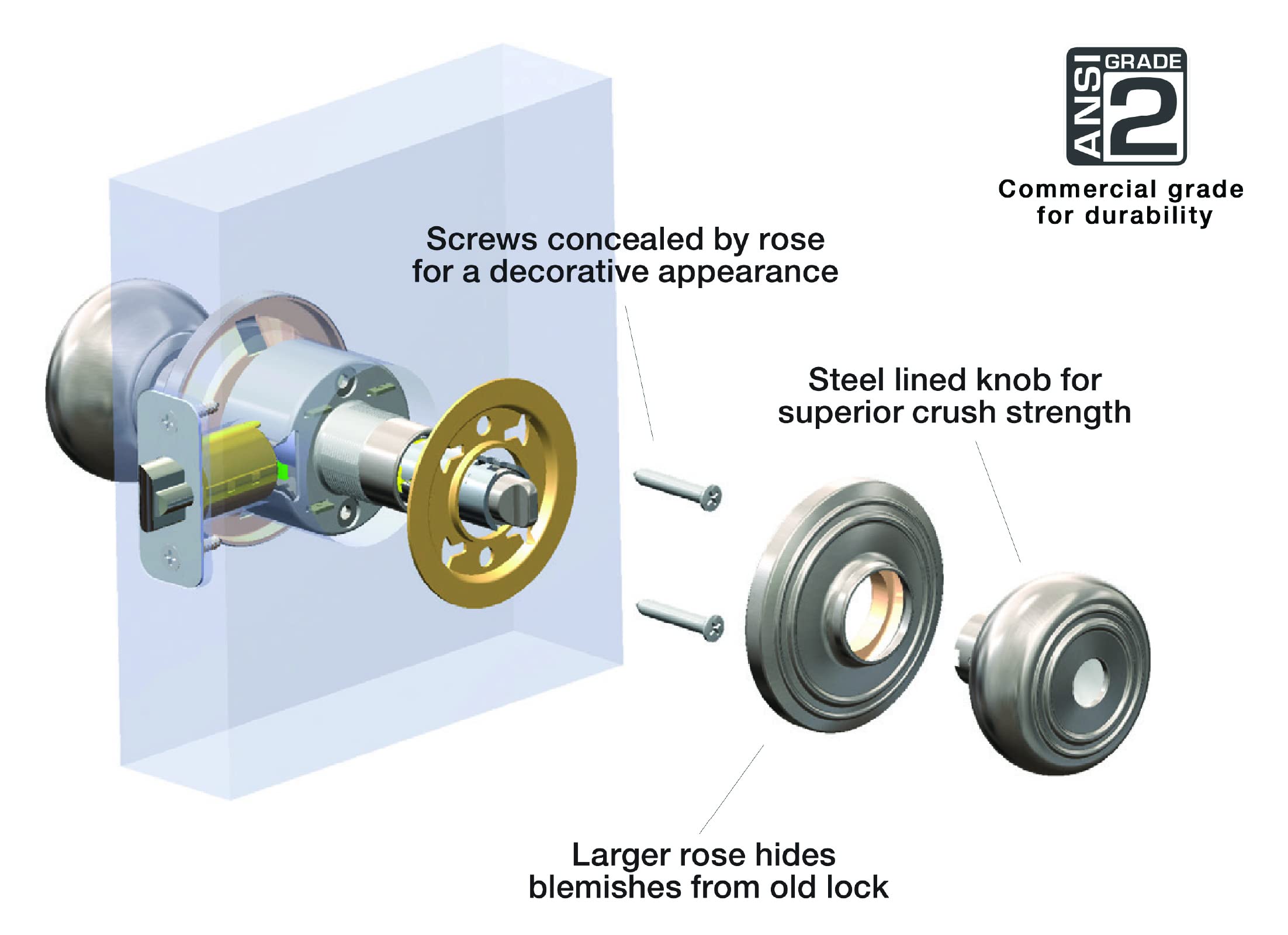 ANSI GRADE 2

Commercial grade for durability

Screws concealed by rose for a decorative appearance

Steel lined knob for superior crush strength

Larger rose hides blemishes from old lock